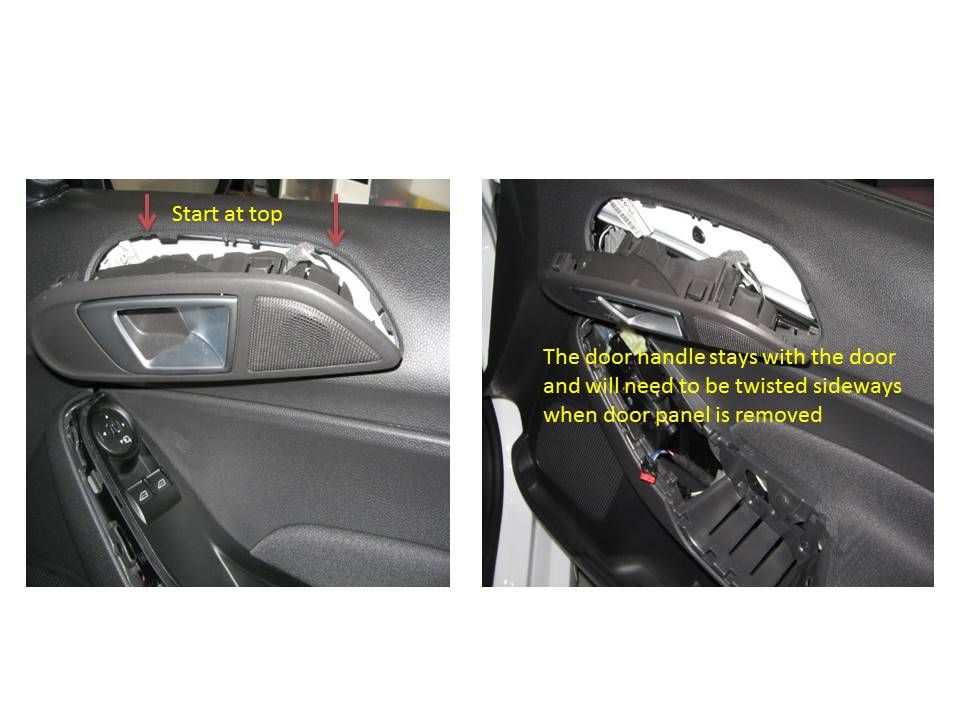 Start at top

The door handle stays with the door and will need to be twisted sideways when door panel is removed